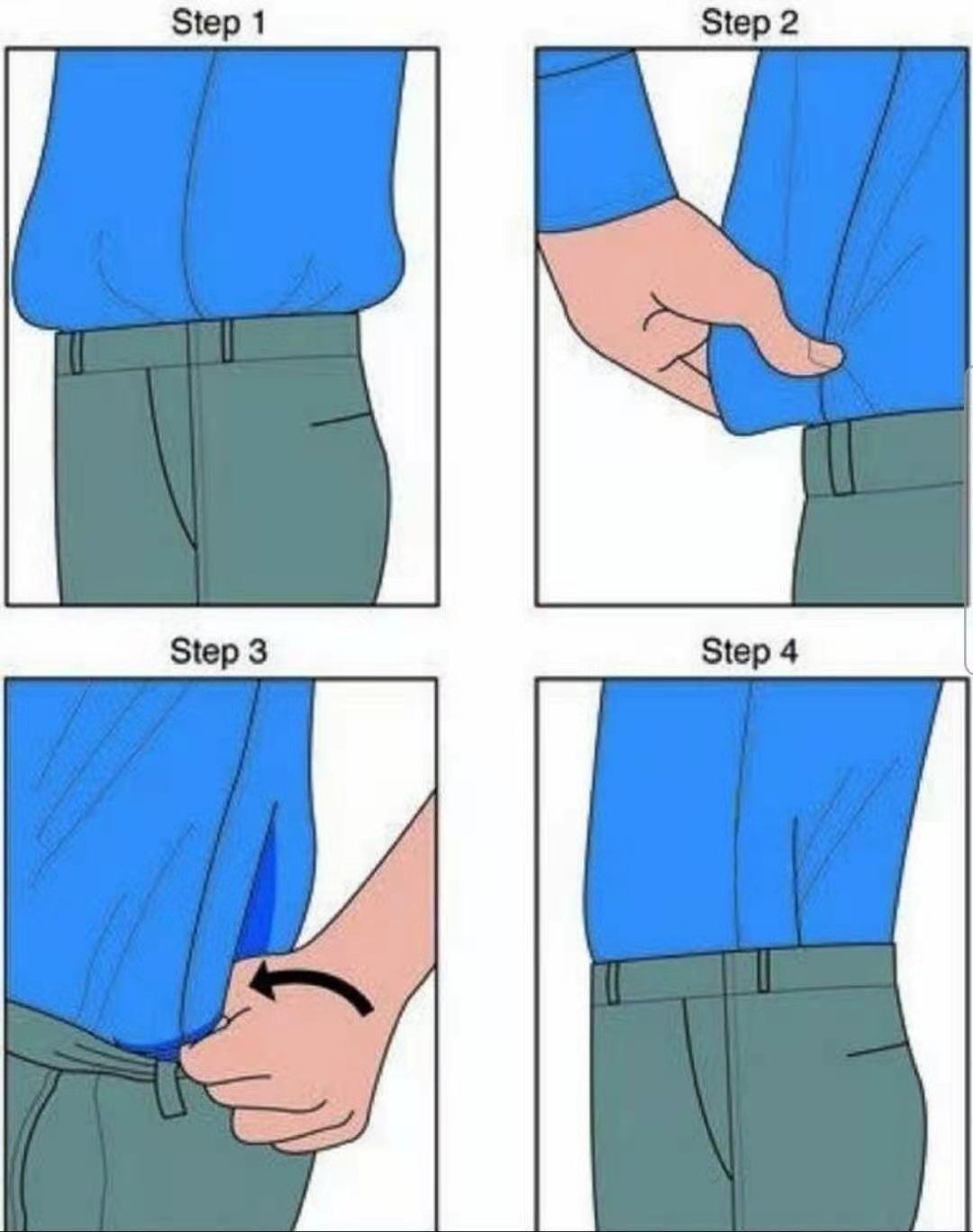 Step 1

Step 2

Step 3

Step 4